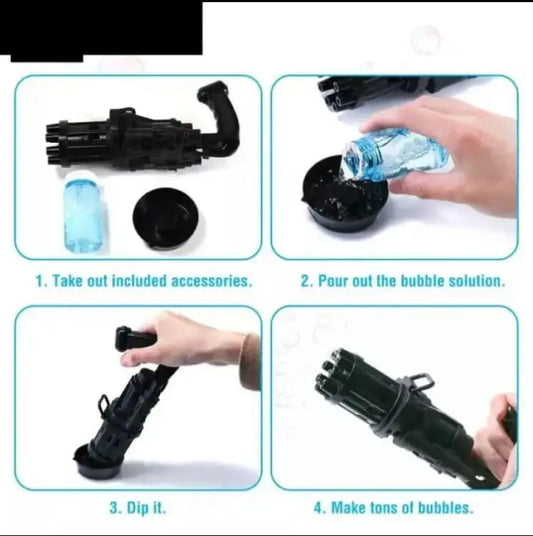 1. Take out included accessories.

2. Pour out the bubble solution.

3. Dip it.

4. Make tons of bubbles.