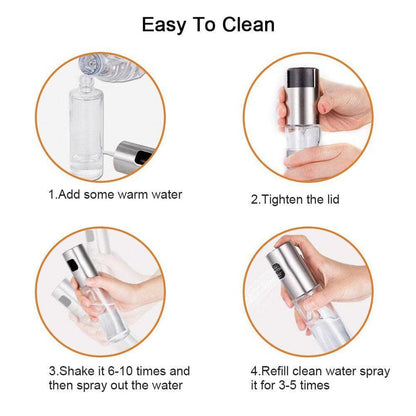 Easy To Clean

1.Add some warm water

2.Tighten the lid

3.Shake it 6-10 times and then spray out the water

4.Refill clean water spray it for 3-5 times